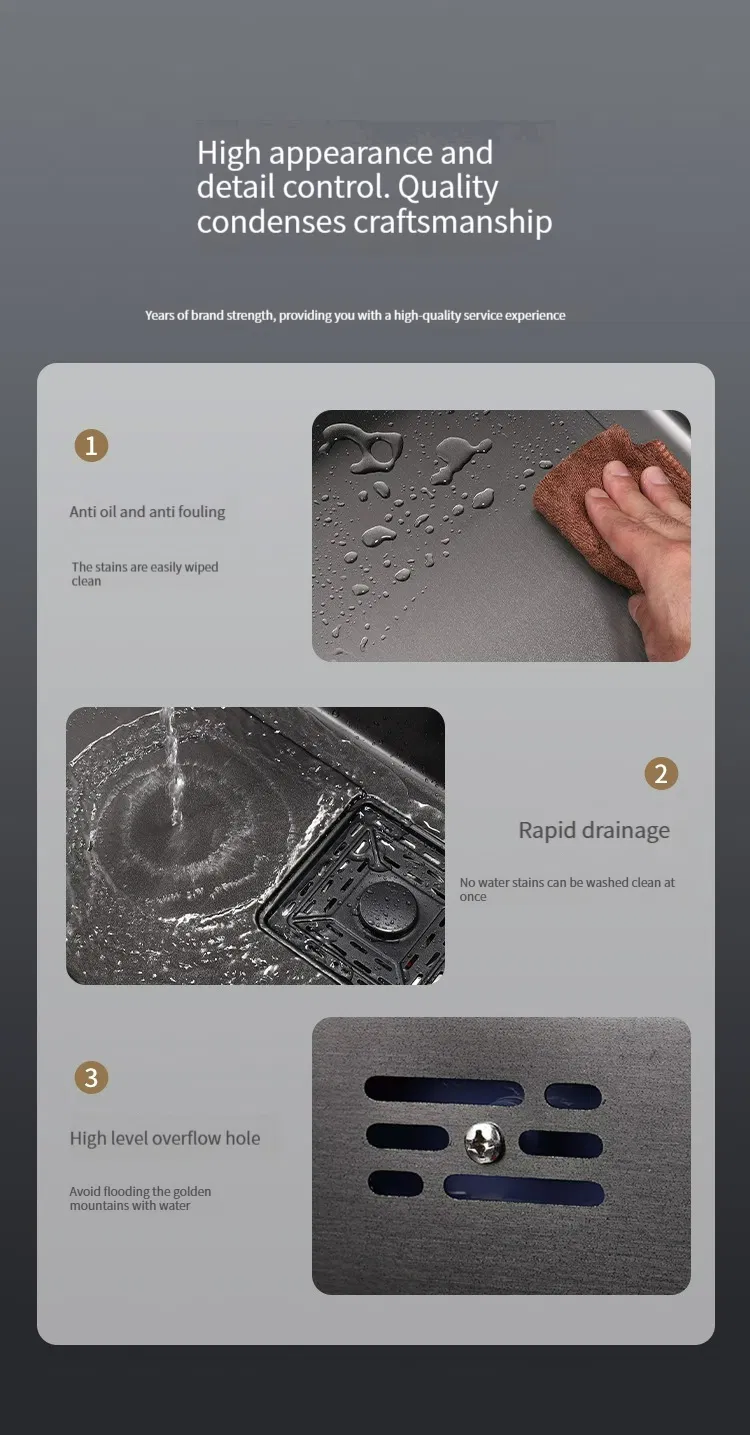 High appearance and detail control. Quality condenses craftsmanship

Years of brand strength, providing you with a high-quality service experience

1

Anti oil and anti fouling

The stains are easily wiped clean

2

Rapid drainage

No water stains can be washed clean at once

3

High level overflow hole

Avoid flooding the golden mountains with water