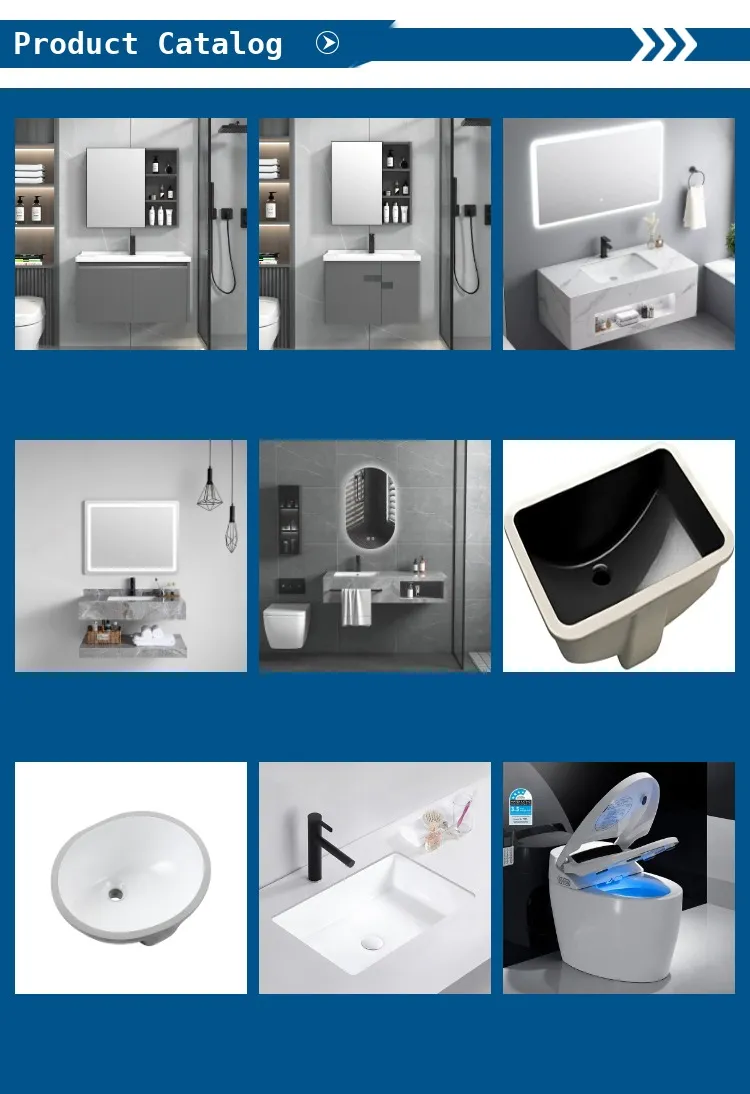 Product Catalog