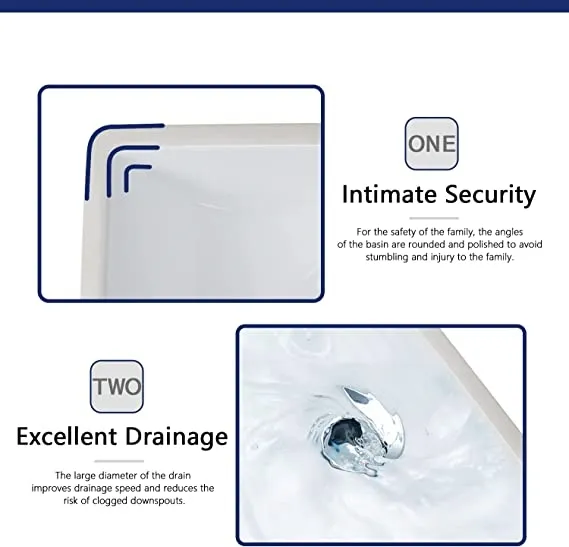 ONE

Intimate Security

For the safety of the family, the angles of the basin are rounded and polished to avoid stumbling and injury to the family.

TWO

Excellent Drainage

The large diameter of the drain improves drainage speed and reduces the risk of clogged downspouts.